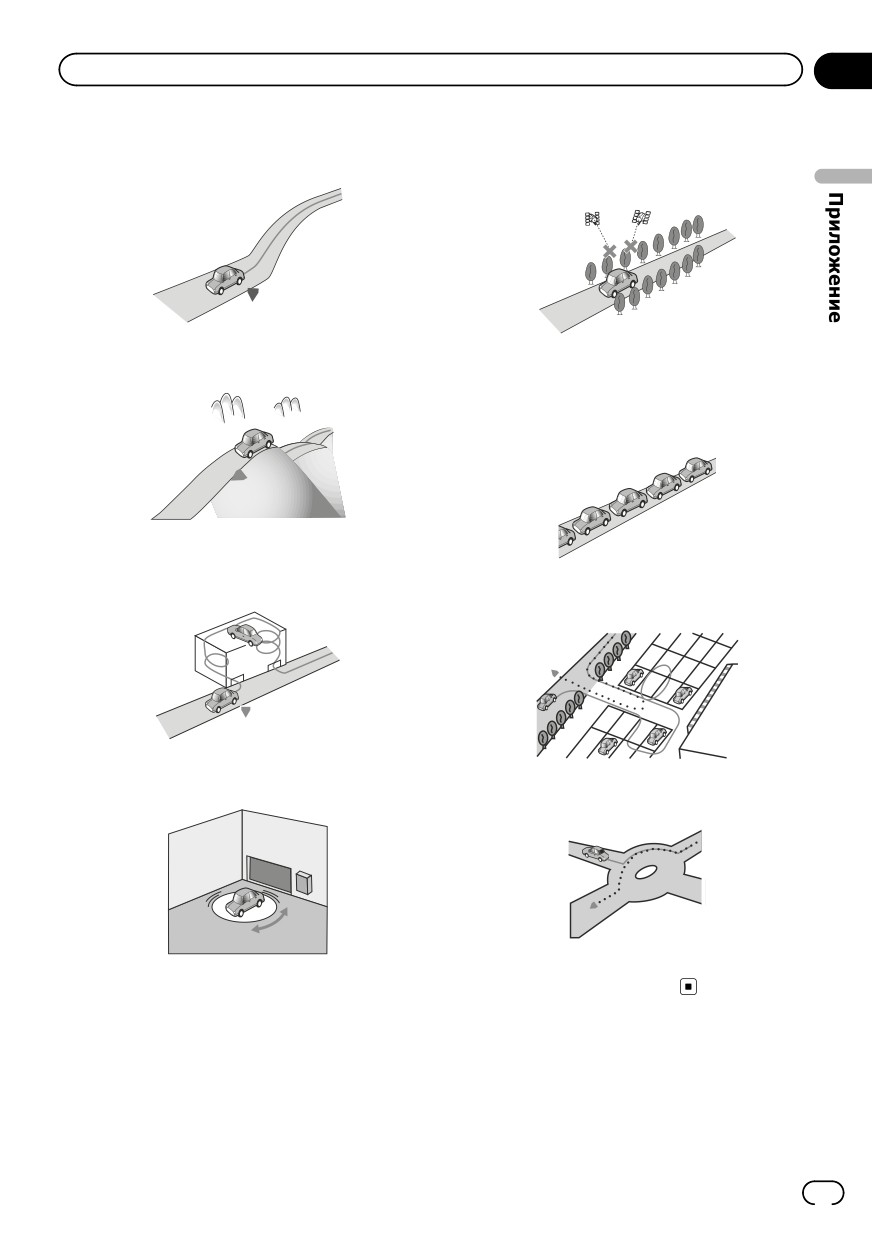 Приложение