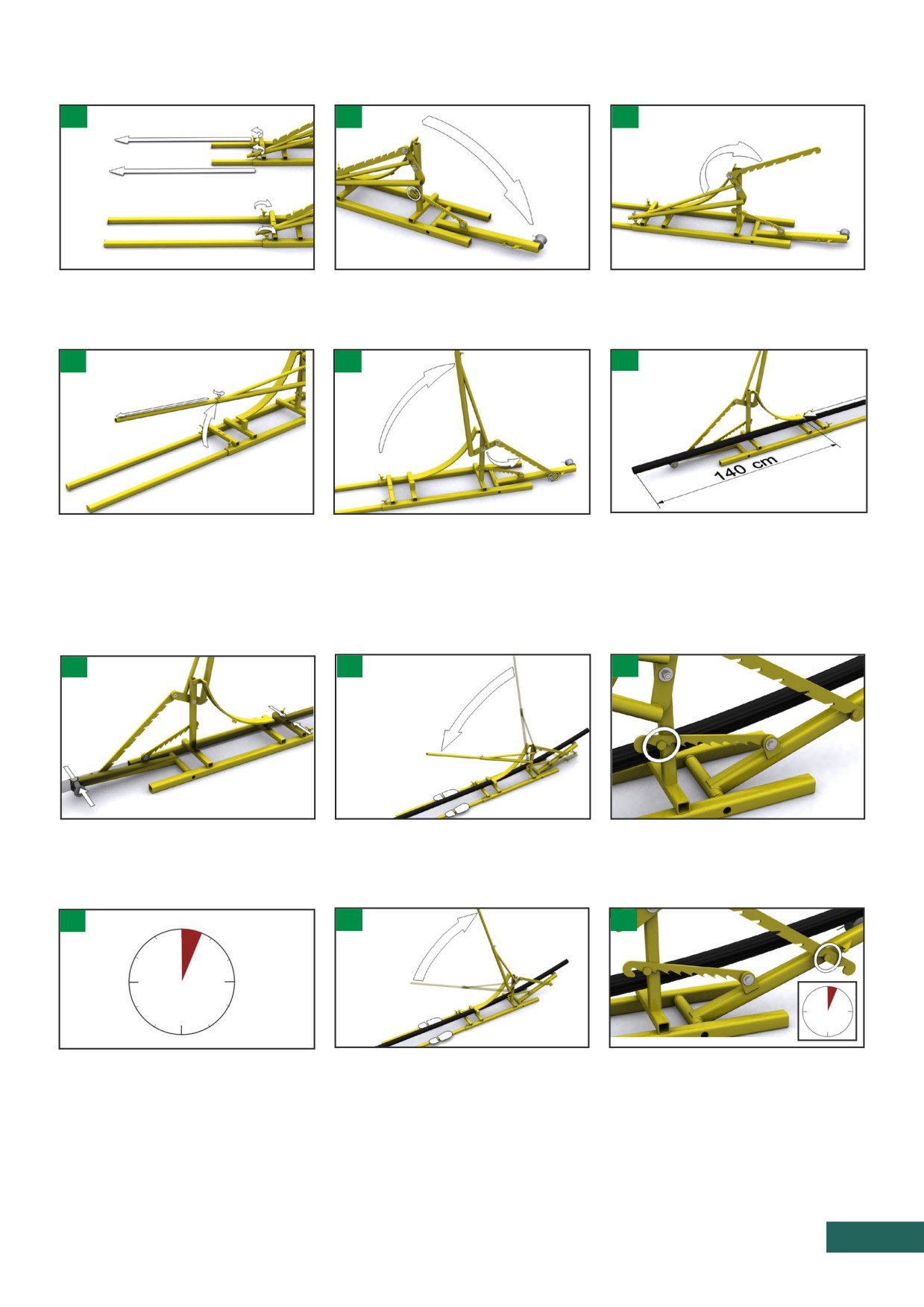 140 cm