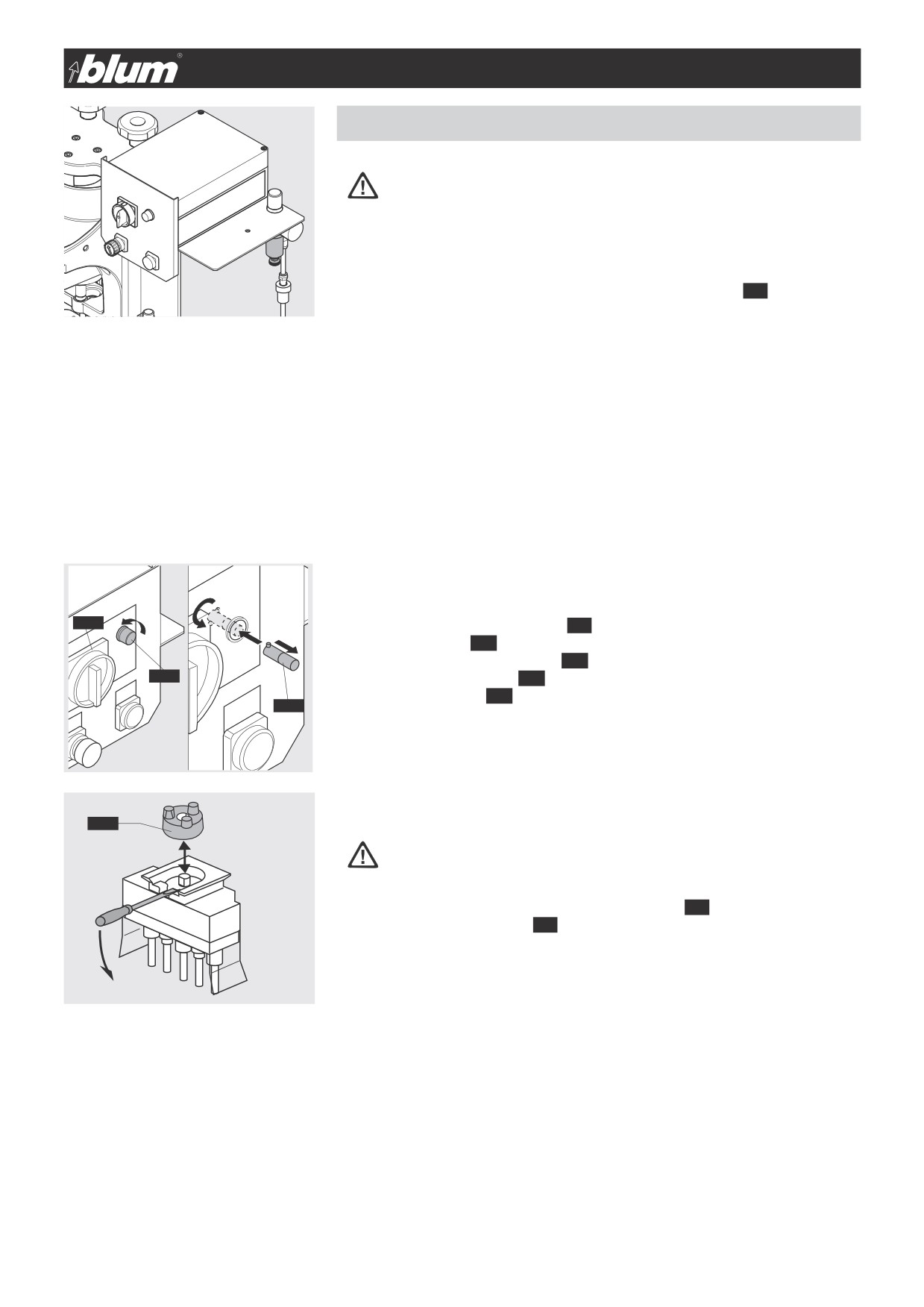 blum®