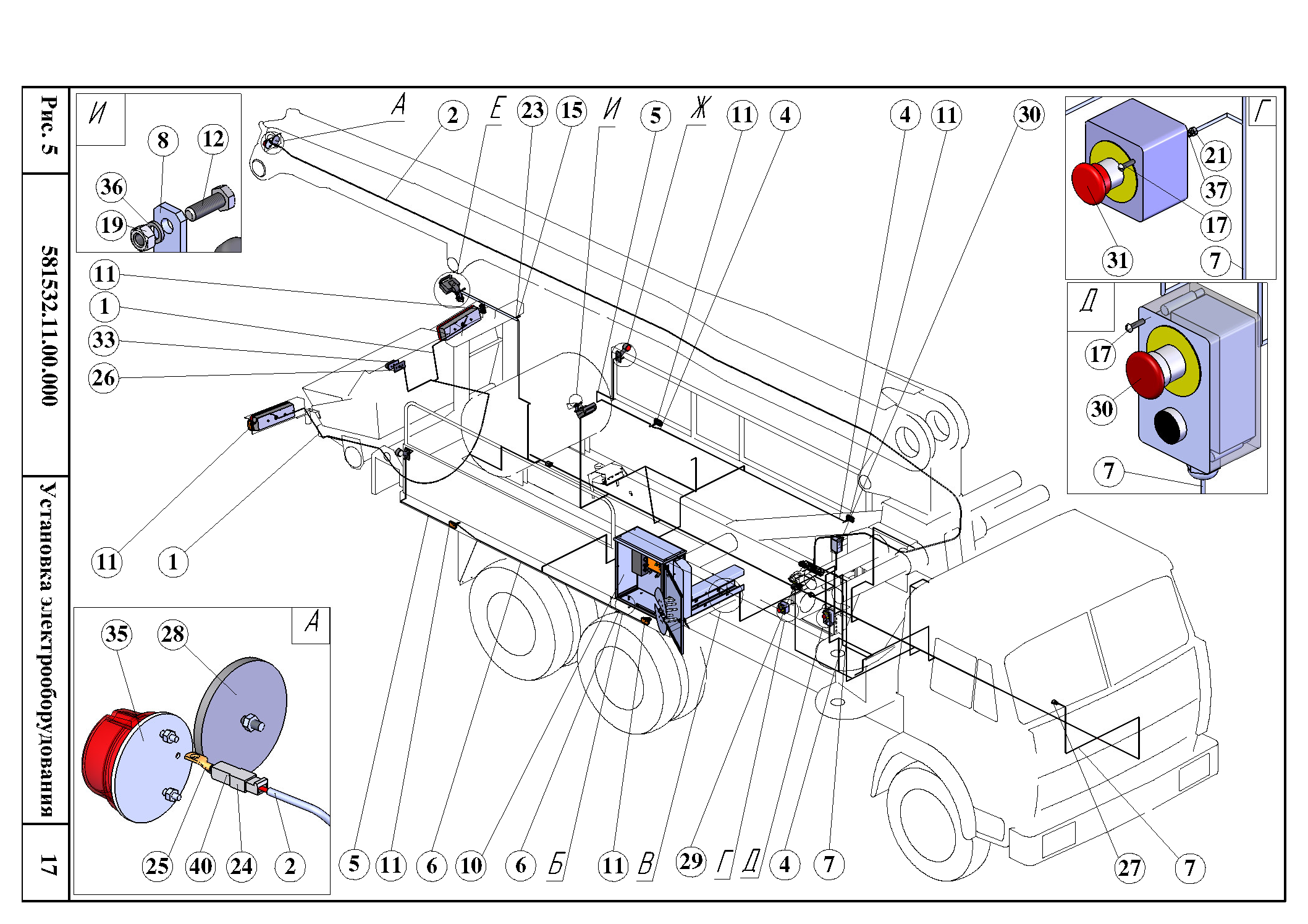 Рис. 5

581532.11.00.000

Установка электрооборудования

17

И
8
12
36
19

А
2
Е
23
15
И
5
Ж
11
4
4
11
30

Г
21
37
17
31
7

Д
17
30
7

11
1
33
26

11
1

А
35
28
25
40
24
2

5
11
6
10
6
Б
11
В
29
Г
Д
4
7
27
7