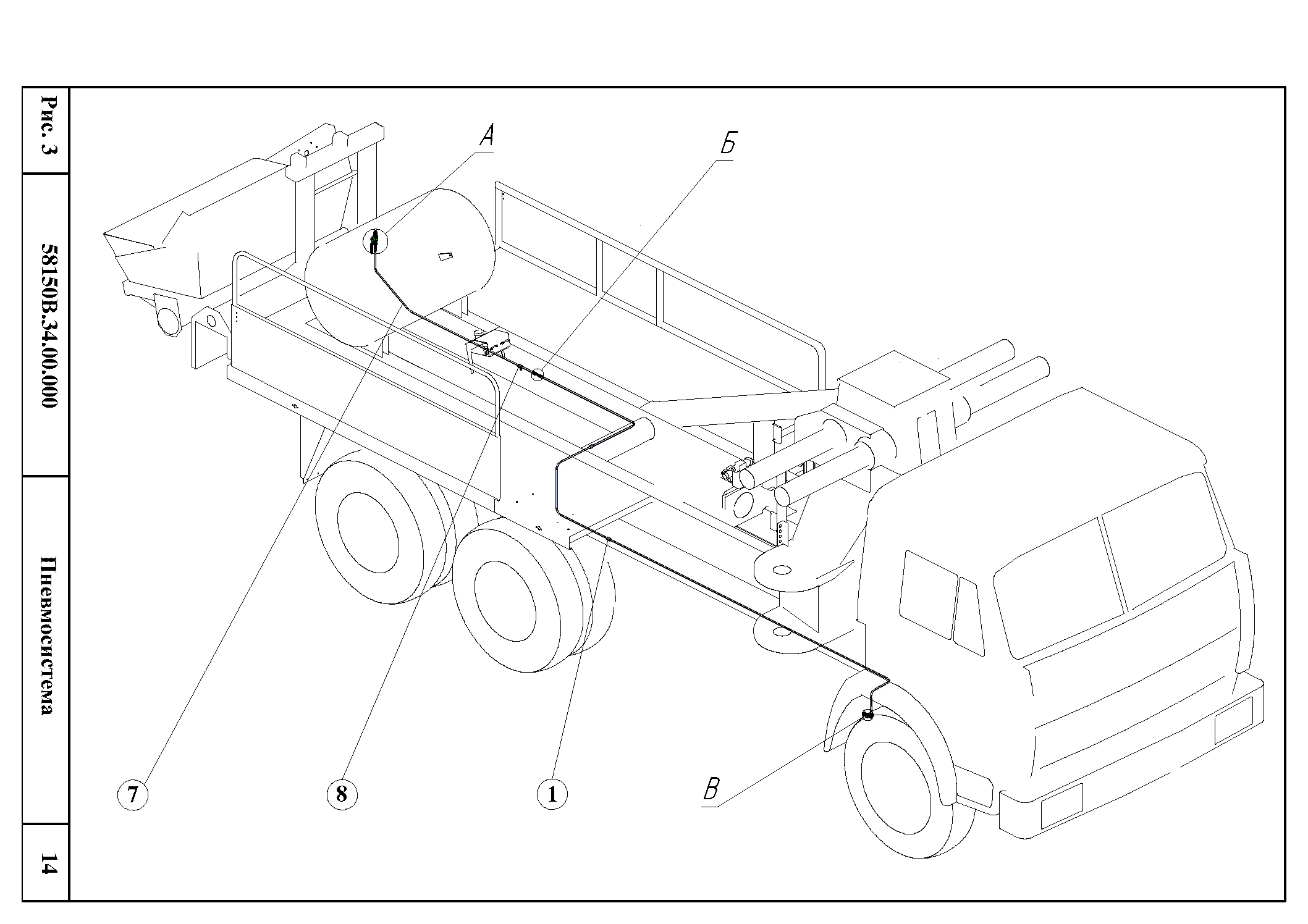 Рис. 3

58150В.34.00.000

Пневмосистема

14

А

Б

7

8

1

В