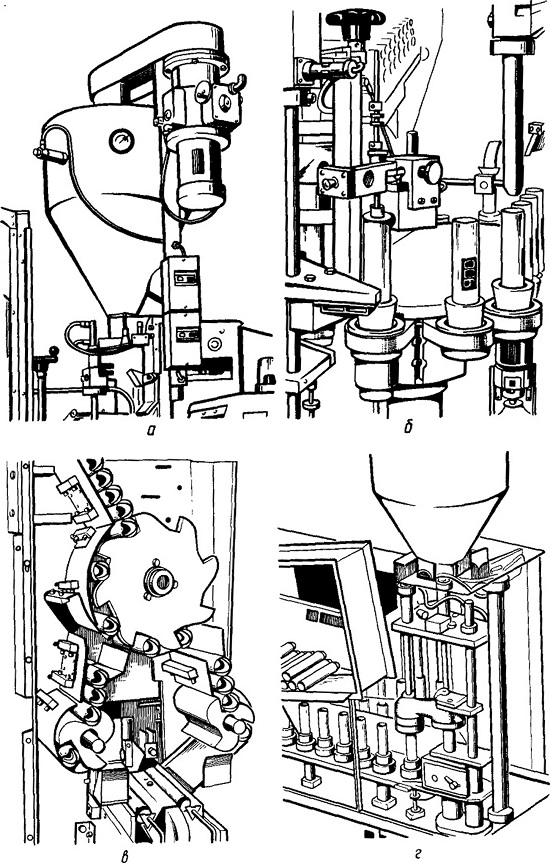 а

б

в

г