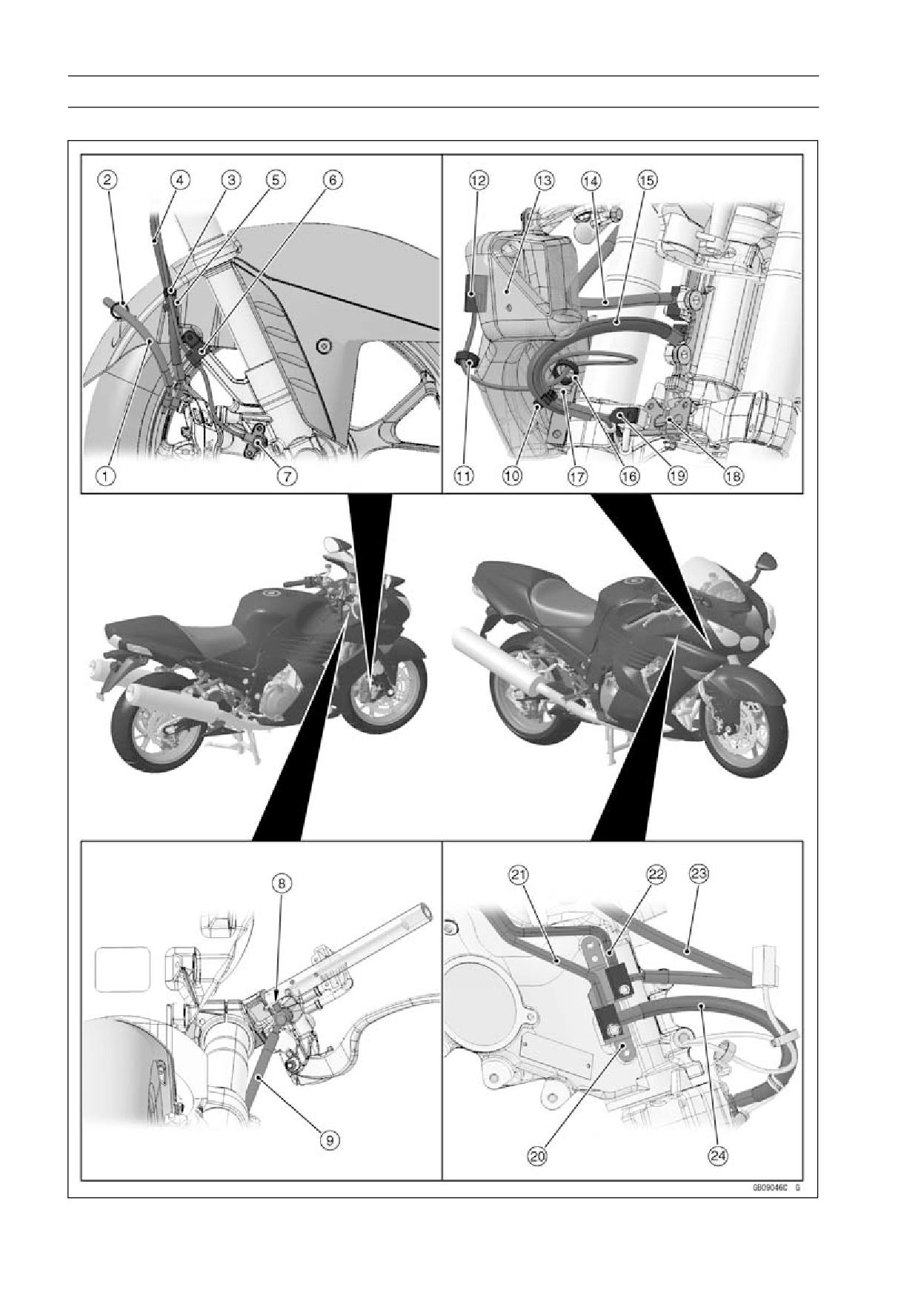 2 4 3 5 6

1 7

12 13 14 15

11 10 17 16 19 18

8

9

21 22 23

20 24

GB09046C G