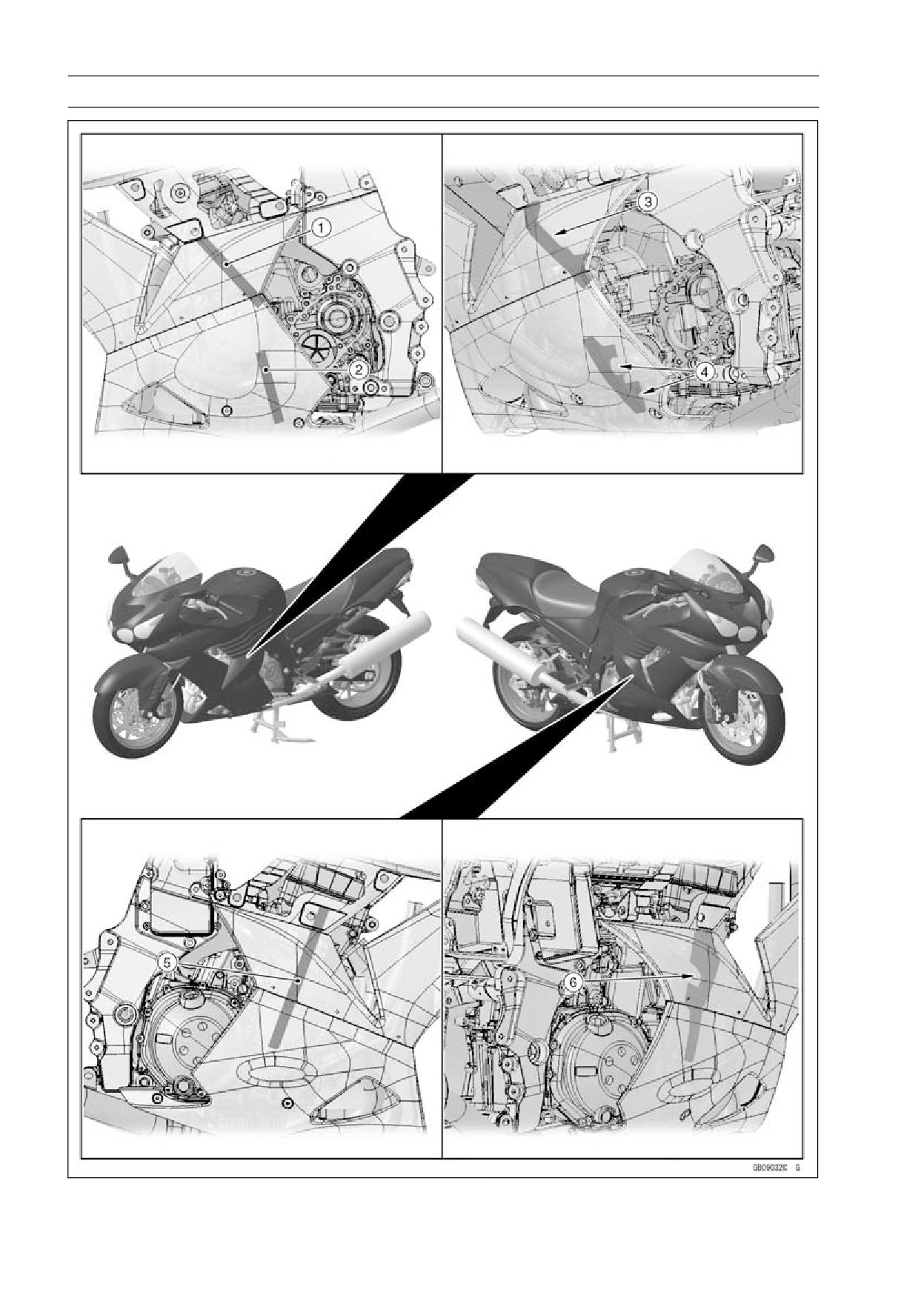 1

2

3

4

5

6

GB09032C G