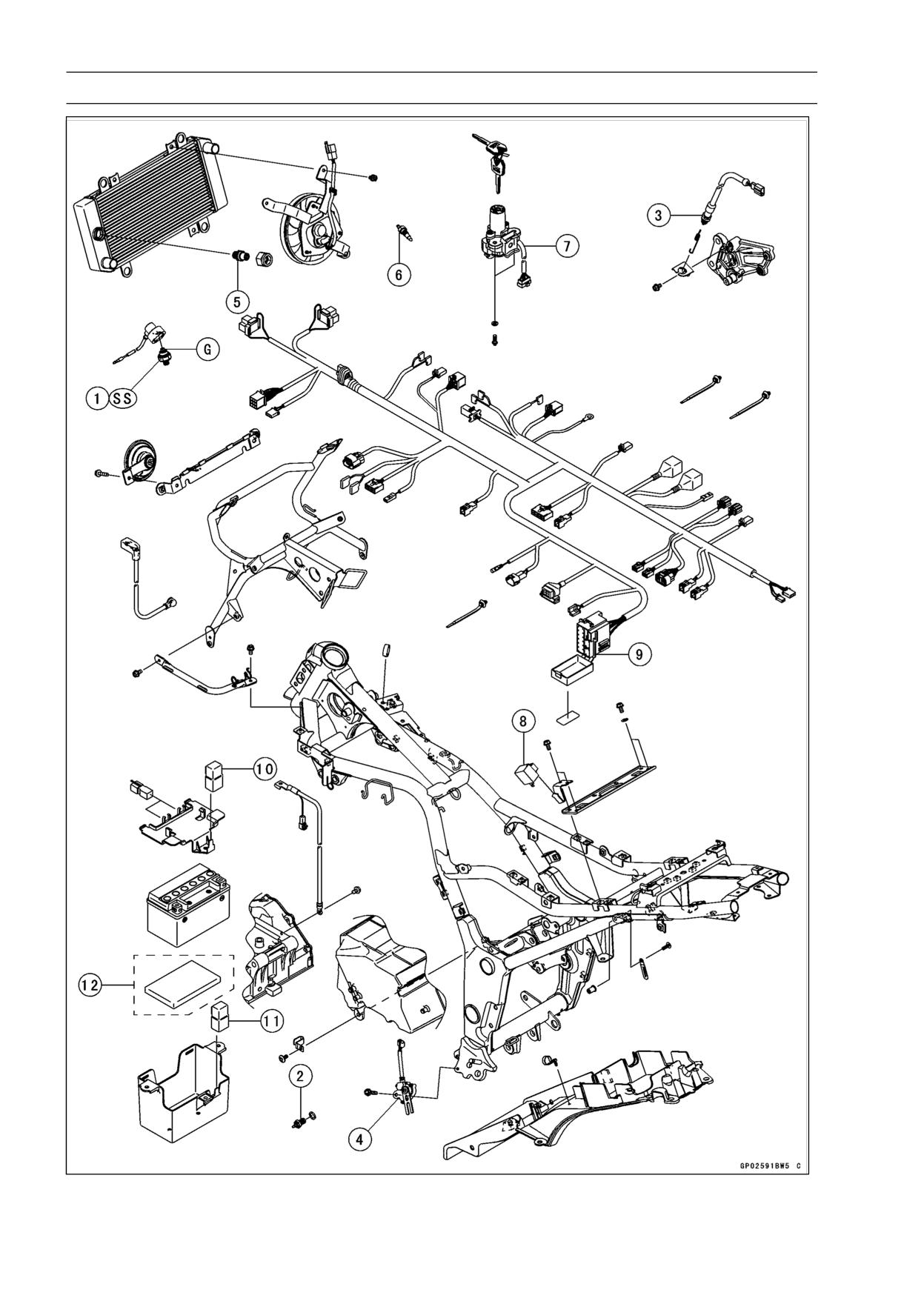 3
7
6
5
G
1 SS
9
8
10
12
11
2
4
GP02591BW5 C