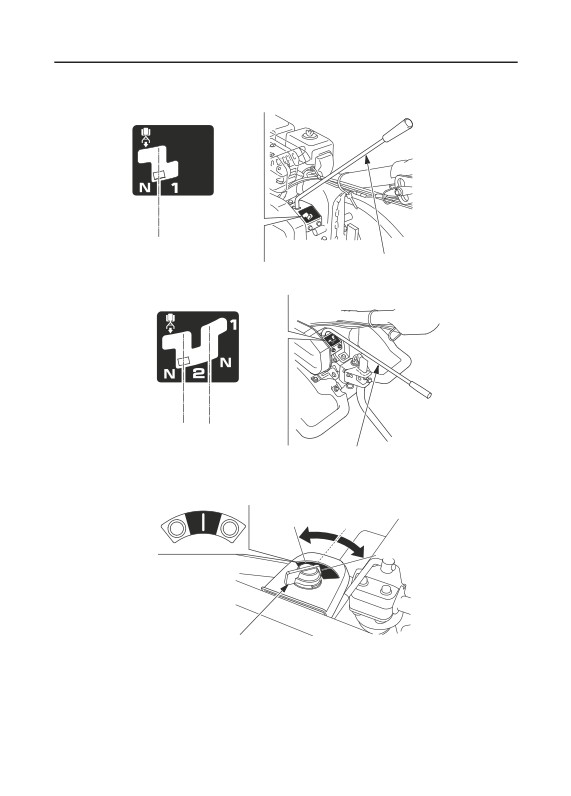 N 1

1
N 2 N