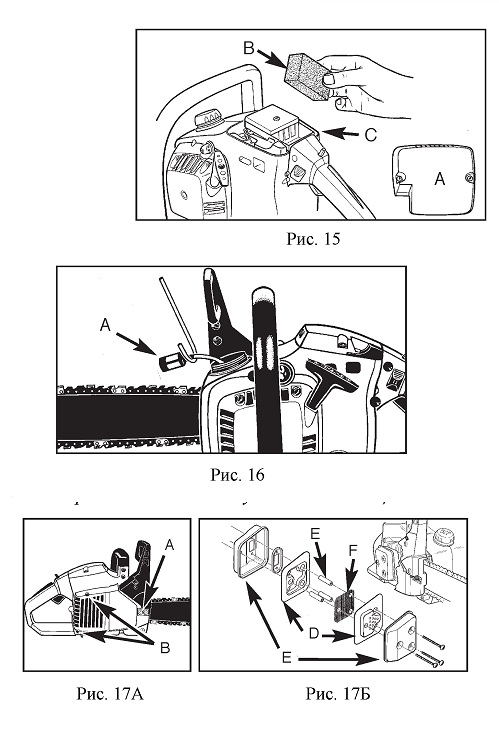 B

C

A

Рис. 15

A

Рис. 16

A

B

Рис. 17А

E

F

D

E

Рис. 17Б