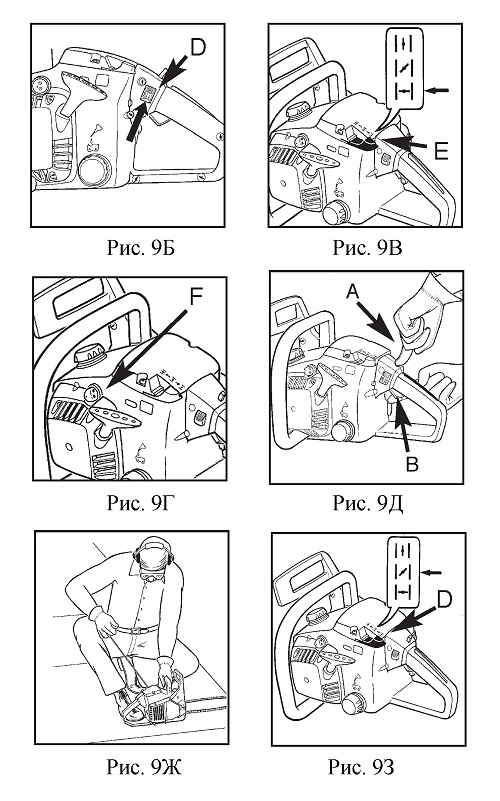 D

Рис. 9Б

E

Рис. 9В

F

Рис. 9Г

A

B

Рис. 9Д

Рис. 9Ж

D

Рис. 9З