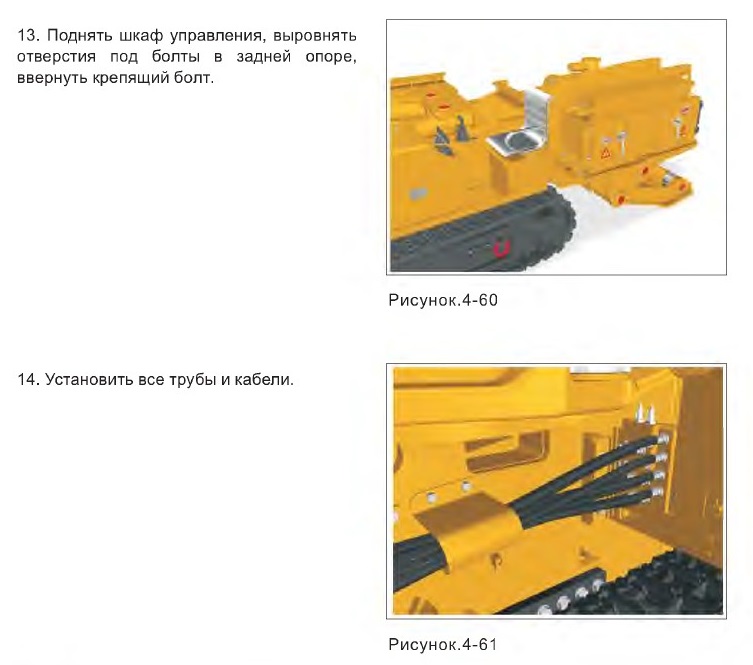 13. Поднять шкаф управления, выровнять отверстия под болты в задней опоре, ввернуть крепящий болт.

Рисунок.4-60

14. Установить все трубы и кабели.

Рисунок.4-61